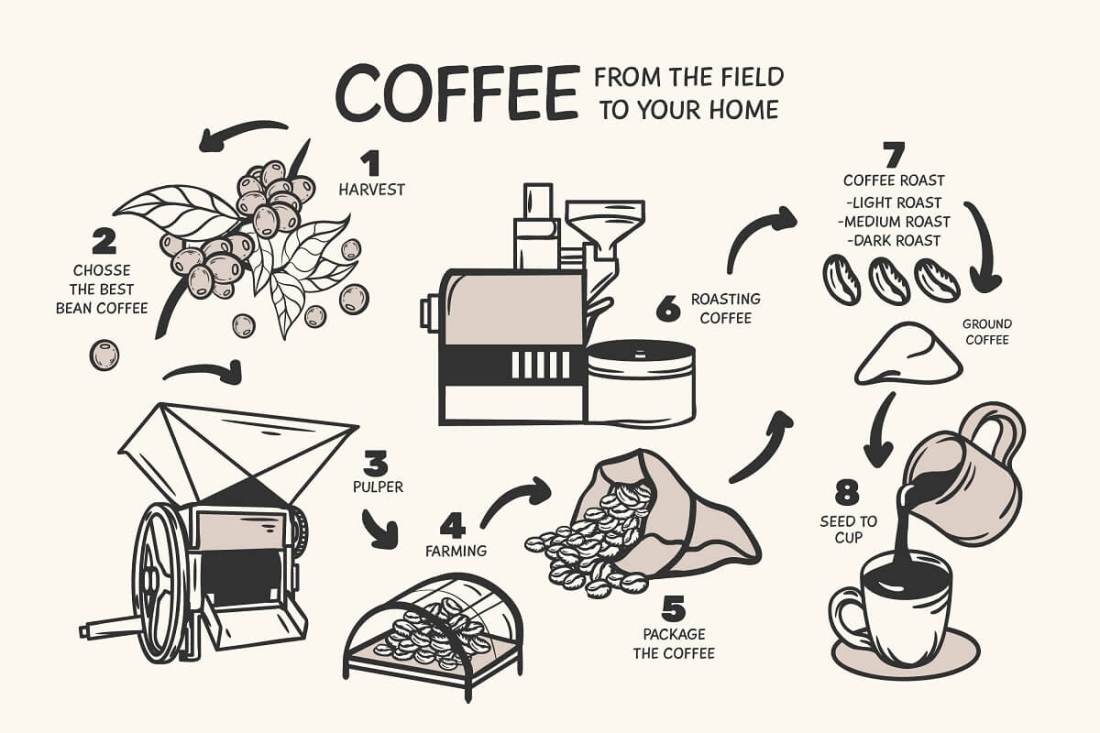 COFFEE FROM THE FIELD TO YOUR HOME

1
HARVEST

2
CHOSSE THE BEST BEAN COFFEE

3
PULPER

4
FARMING

5
PACKAGE THE COFFEE

6
ROASTING COFFEE

7
COFFEE ROAST
-LIGHT ROAST
-MEDIUM ROAST
-DARK ROAST

GROUND COFFEE

8
SEED TO CUP